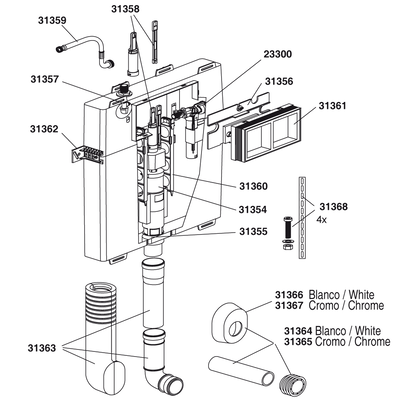 31359
31358
23300
31357
31356
31361
31362
31360
31354
31368
4x
31355
31366 Blanco / White
31367 Cromo / Chrome
31364 Blanco / White
31365 Cromo / Chrome
31363