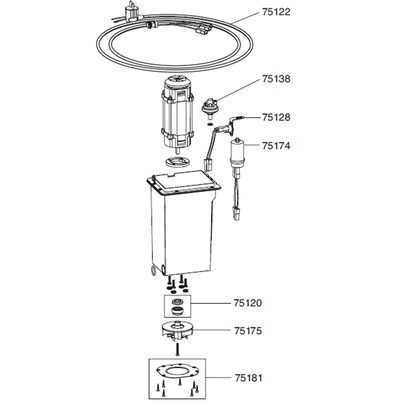 75122
75138
75128
75174
75120
75175
75181