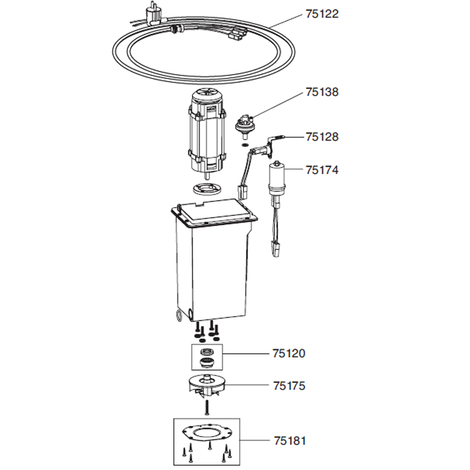 75122

75138

75128

75174

75120

75175

75181