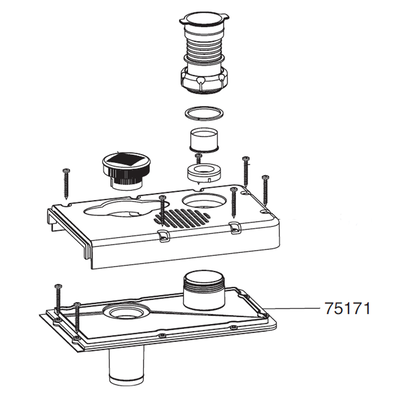 75171