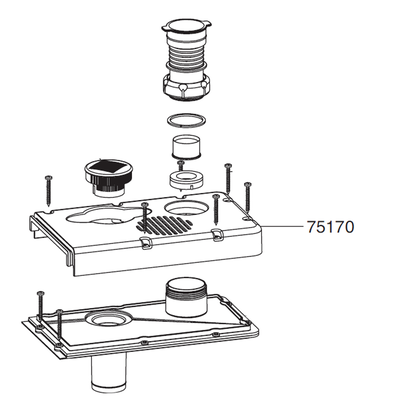 75170