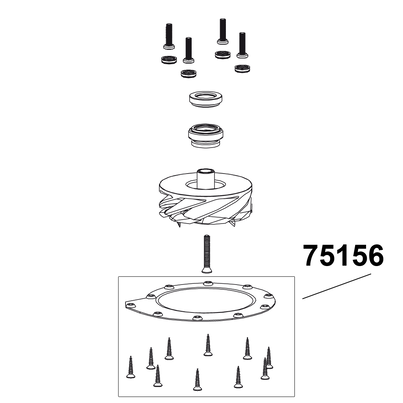 75156