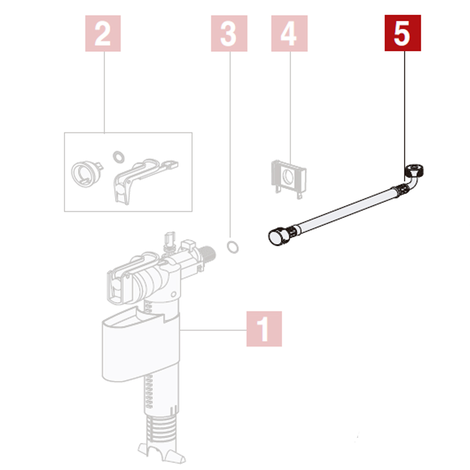 2
3
4
5
1